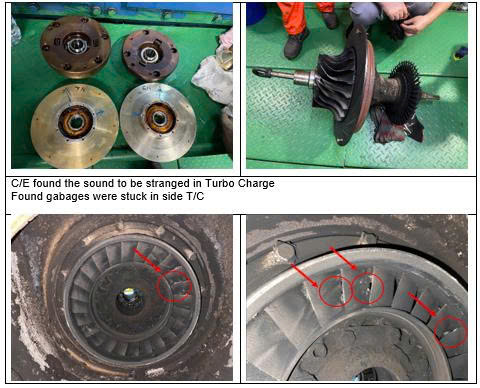 C/E found the sound to be stranged in Turbo Charge
Found gabages were stuck in side T/C